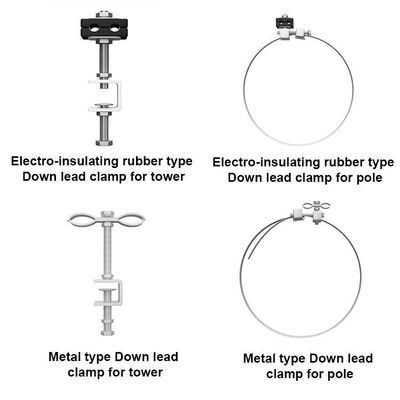 Electro-insulating rubber type Down lead clamp for tower

Electro-insulating rubber type Down lead clamp for pole

Metal type Down lead clamp for tower

Metal type Down lead clamp for pole